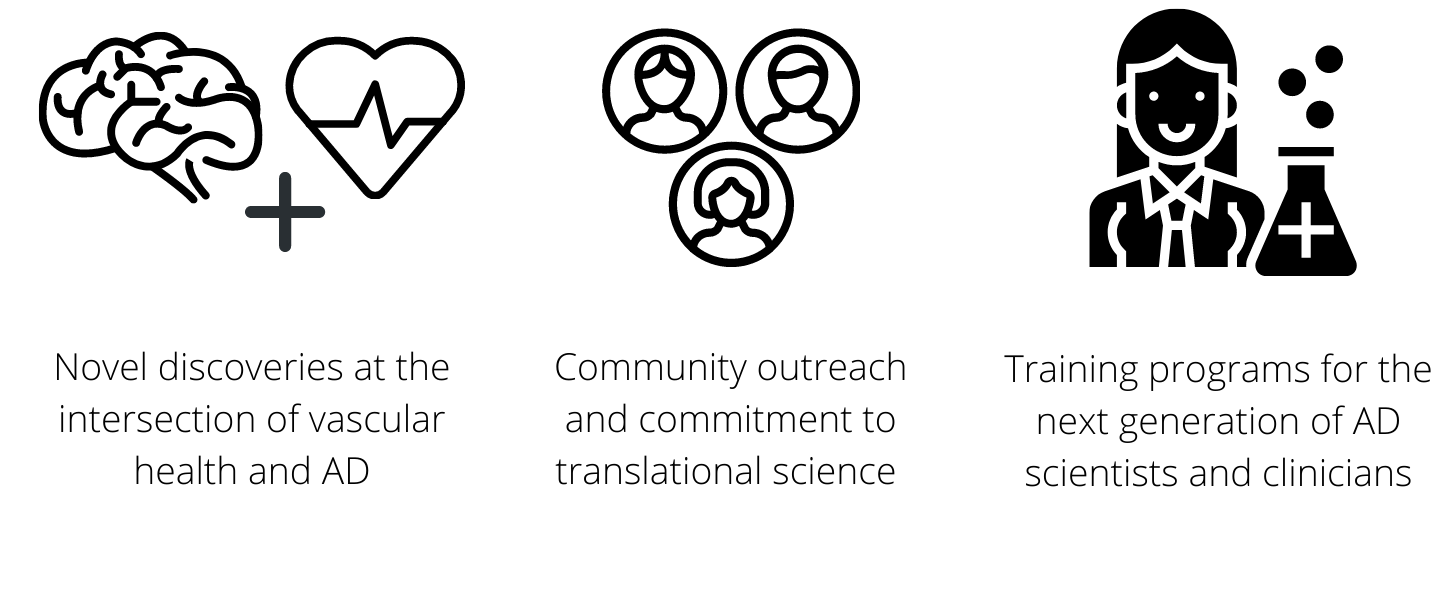 Novel discoveries at the intersection of vascular health and AD

Community outreach and commitment to translational science

Training programs for the next generation of AD scientists and clinicians