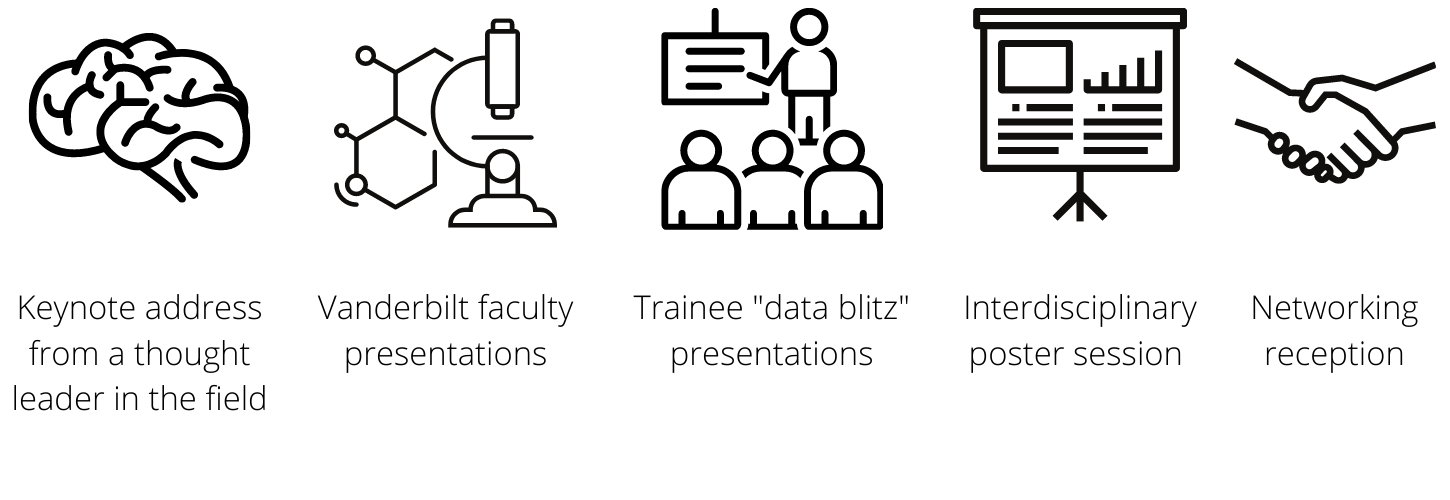 Keynote address from a thought leader in the field

Vanderbilt faculty presentations

Trainee "data blitz" presentations

Interdisciplinary poster session

Networking reception