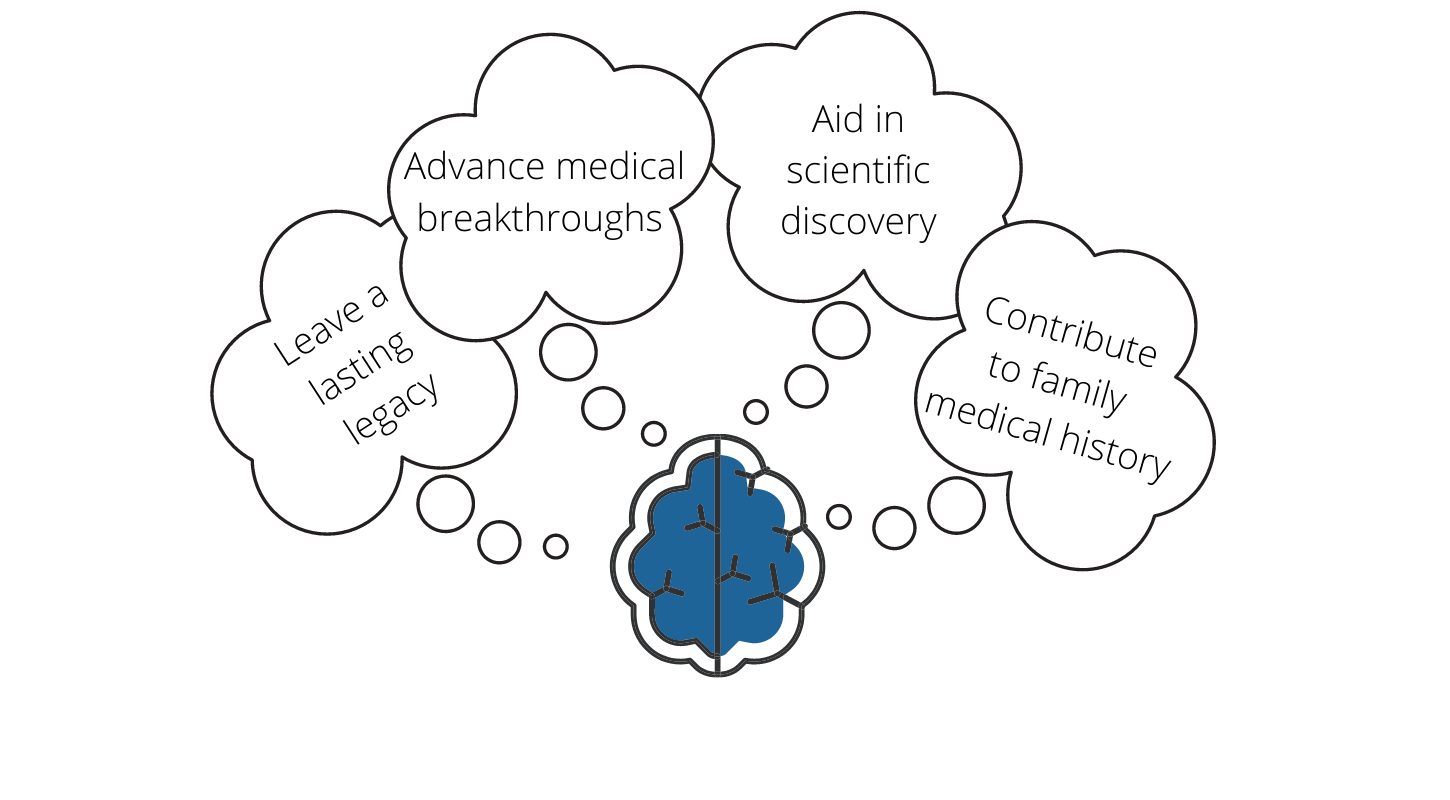 Leave a lasting legacy

Advance medical breakthroughs

Aid in scientific discovery

Contribute to family medical history