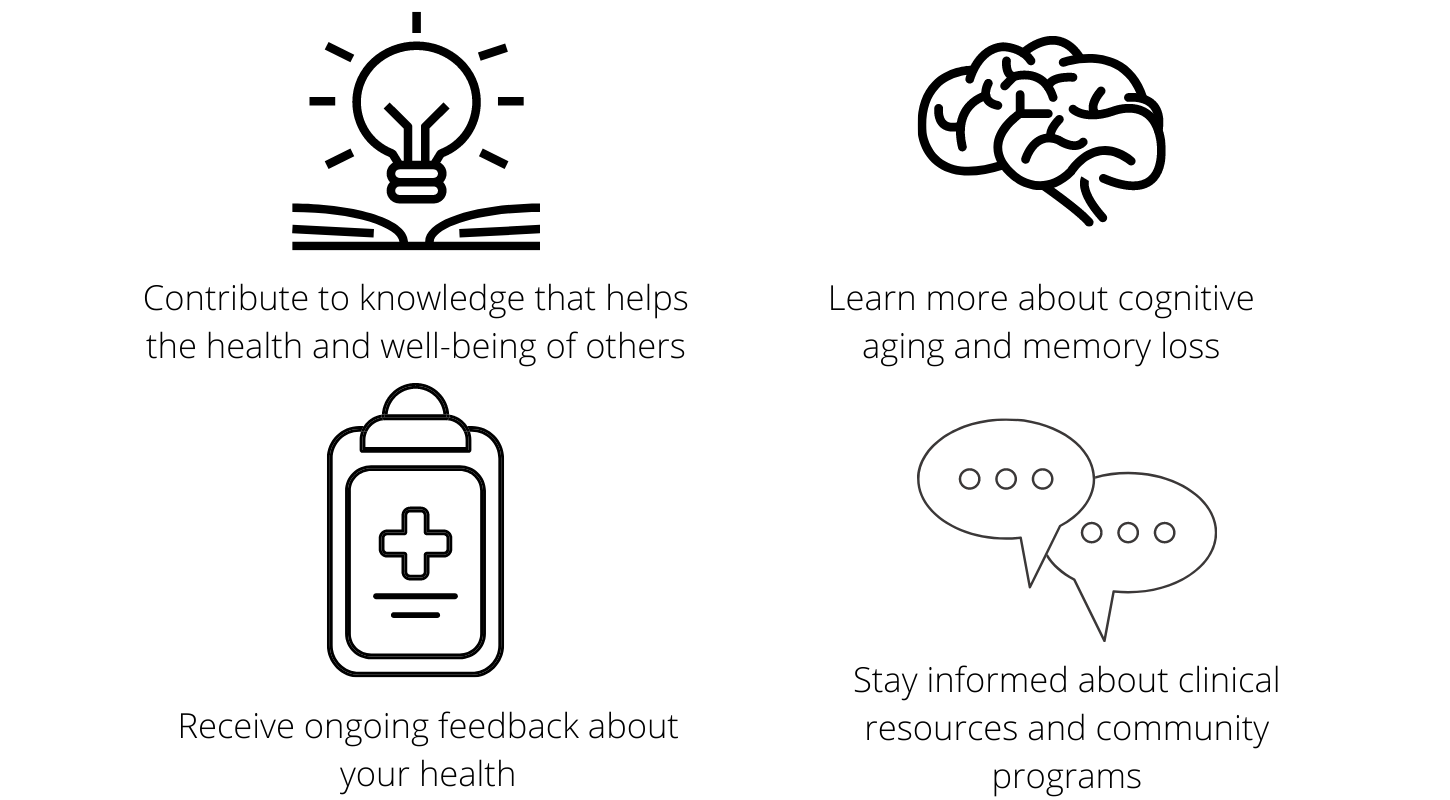 Contribute to knowledge that helps the health and well-being of others

Learn more about cognitive aging and memory loss

Receive ongoing feedback about your health

Stay informed about clinical resources and community programs