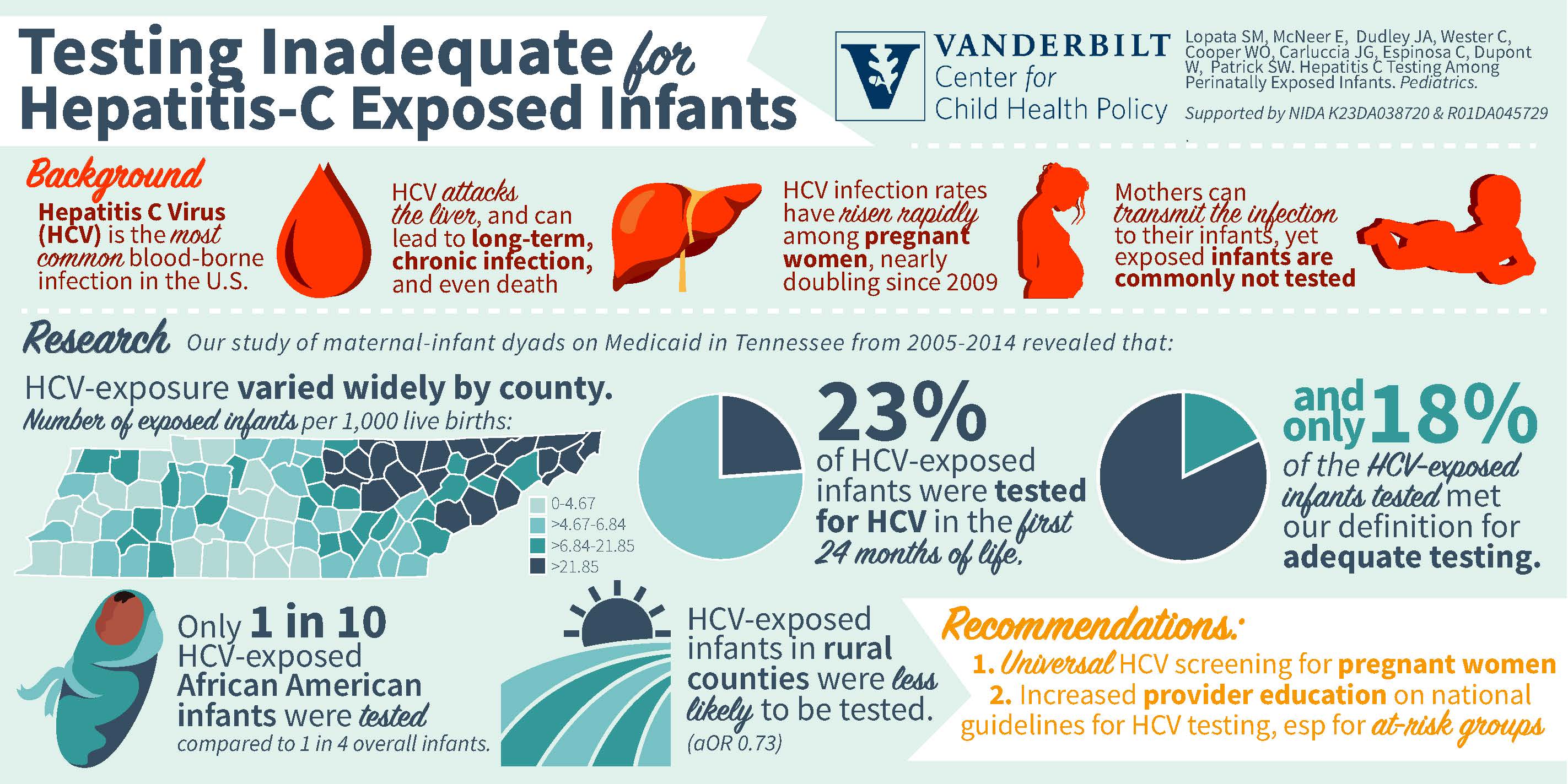 Testing Inadequate for Hepatitis-C Exposed Infants

VANDERBILT Center for Child Health Policy

Lopata SM, McNeer E, Dudley JA, Wester C, Cooper WO, Carluccia JG, Espinosa C, Dupont W, Patrick SW. Hepatitis C Testing Among Perinatally Exposed Infants. Pediatrics.

Supported by NIDA K23DA038720 & R01DA045729

Background

Hepatitis C Virus (HCV) is the most common blood-borne infection in the U.S.

HCV attacks the liver, and can lead to long-term, chronic infection, and even death

HCV infection rates have risen rapidly among pregnant women, nearly doubling since 2009

Mothers can transmit the infection to their infants, yet exposed infants are commonly not tested

Research Our study of maternal-infant dyads on Medicaid in Tennessee from 2005-2014 revealed that:

HCV-exposure varied widely by county.

Number of exposed infants per 1,000 live births:

0-4.67
>4.67-6.84
>6.84-21.85
>21.85

23% of HCV-exposed infants were tested for HCV in the first 24 months of life.

and only 18% of the HCV-exposed infants tested met our definition for adequate testing.

Only 1 in 10 HCV-exposed African American infants were tested compared to 1 in 4 overall infants.

HCV-exposed infants in rural counties were less likely to be tested. (aOR 0.73)

Recommendations:
1. Universal HCV screening for pregnant women
2. Increased provider education on national guidelines for HCV testing, esp for at-risk groups