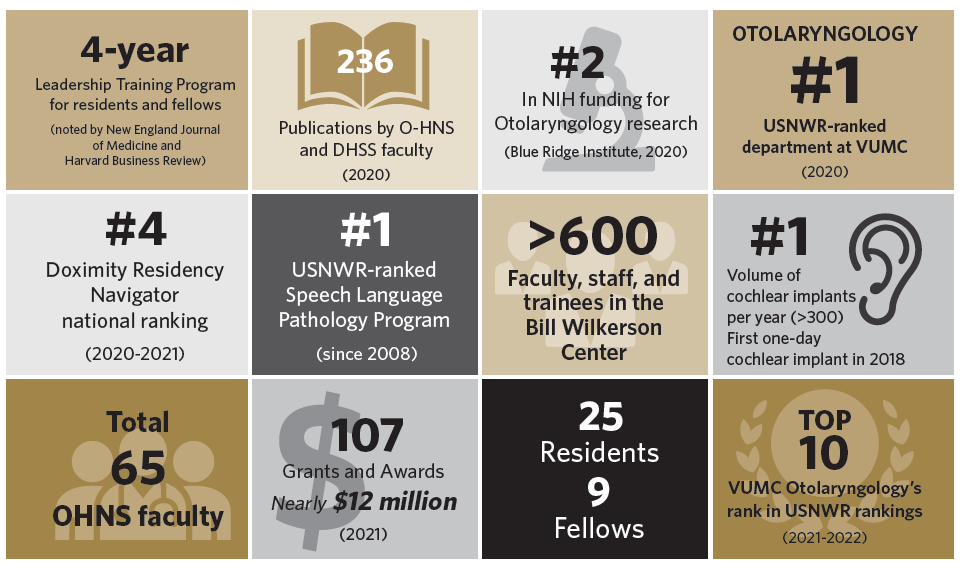 4-year
Leadership Training Program for residents and fellows
(noted by New England Journal of Medicine and Harvard Business Review)

236
Publications by O-HNS and DHSS faculty
(2020)

#2
In NIH funding for Otolaryngology research
(Blue Ridge Institute, 2020)

OTOLARYNGOLOGY
#1
USNWR-ranked department at VUMC
(2020)

#4
Doximity Residency Navigator national ranking
(2020-2021)

#1
USNWR-ranked Speech Language Pathology Program
(since 2008)

>600
Faculty, staff, and trainees in the Bill Wilkerson Center

#1
Volume of cochlear implants per year (>300)
First one-day cochlear implant in 2018

Total
65
OHNS faculty

$
107
Grants and Awards
Nearly $12 million
(2021)

25
Residents
9
Fellows

TOP
10
VUMC Otolaryngology's rank in USNWR rankings
(2021-2022)