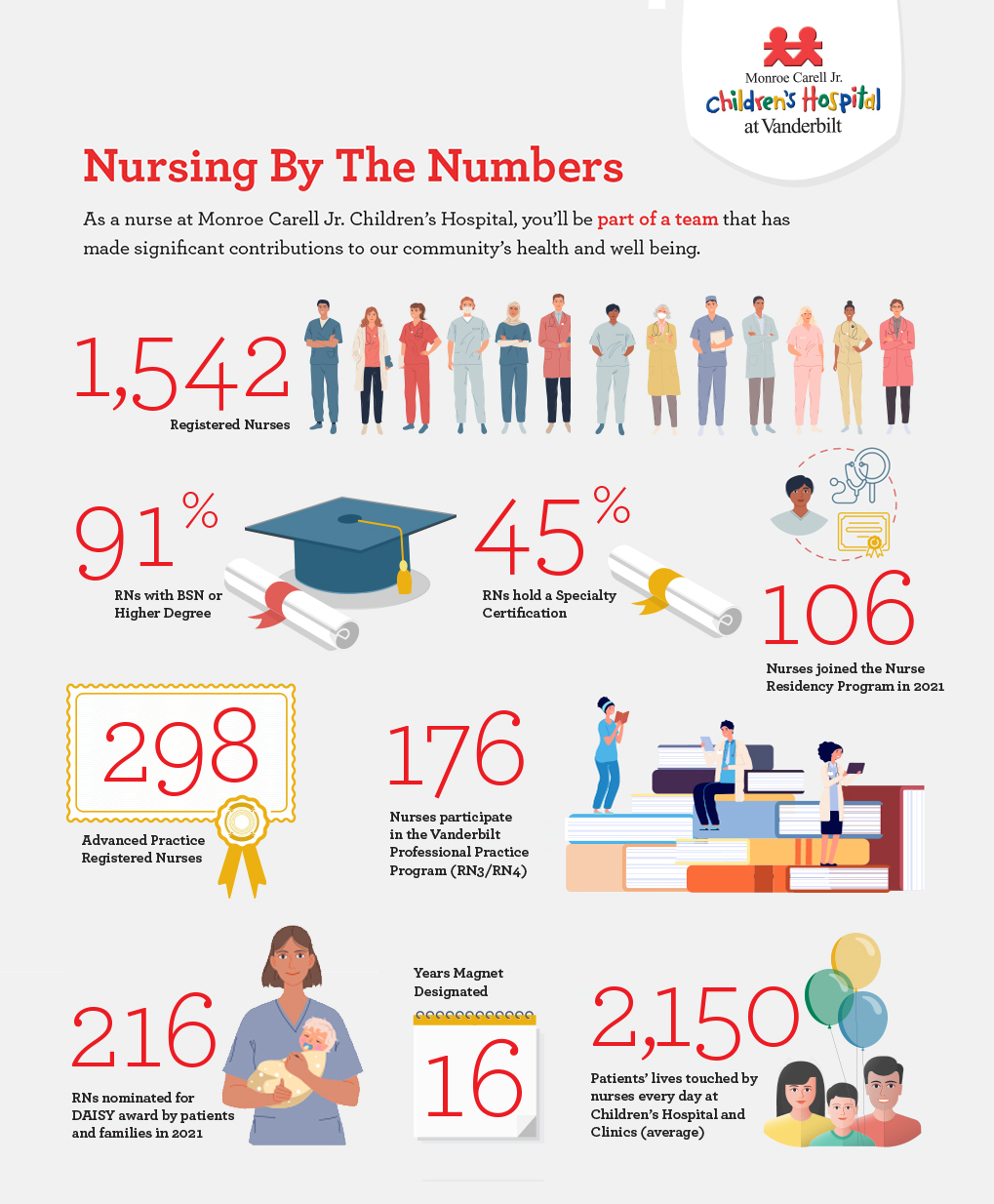 Monroe Carell Jr.
Children's Hospital
at Vanderbilt

Nursing By The Numbers

As a nurse at Monroe Carell Jr. Children's Hospital, you'll be part of a team that has made significant contributions to our community's health and well being.

1,542
Registered Nurses

91%
RNs with BSN or Higher Degree

45%
RNs hold a Specialty Certification

106
Nurses joined the Nurse Residency Program in 2021

298
Advanced Practice Registered Nurses

176
Nurses participate in the Vanderbilt Professional Practice Program (RN3/RN4)

216
RNs nominated for DAISY award by patients and families in 2021

Years Magnet Designated
16

2,150
Patients' lives touched by nurses every day at Children's Hospital and Clinics (average)